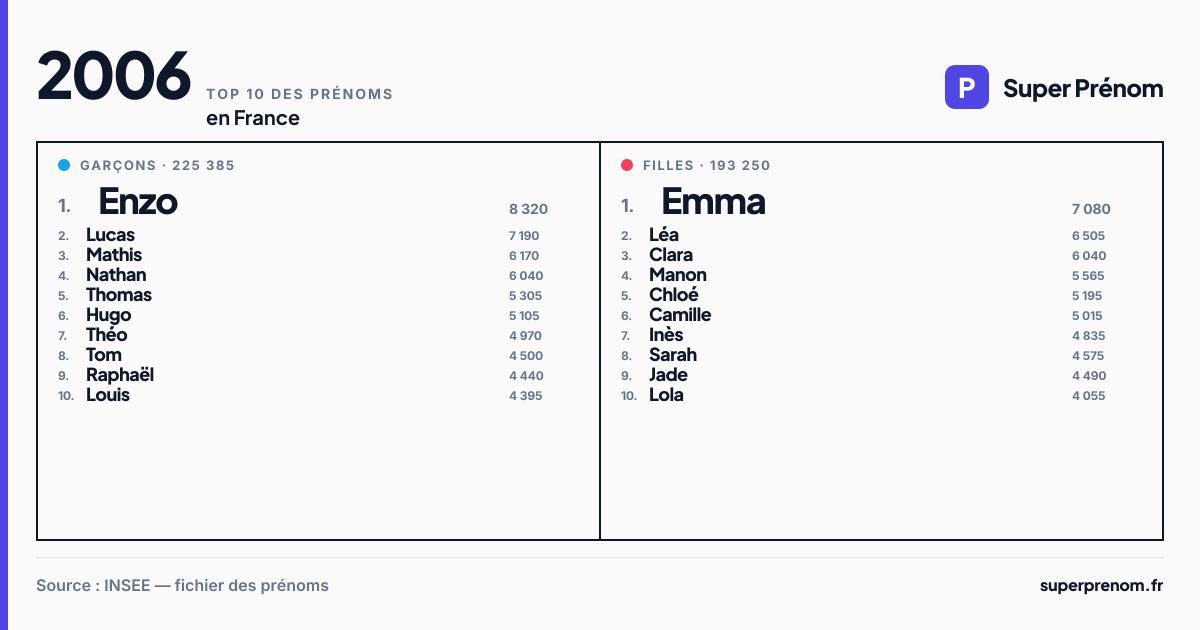 2006
TOP 10 DES PRÉNOMS
en France

P
Super Prénom

GARÇONS · 225 385

1. Enzo 8 320
2. Lucas 7 190
3. Mathis 6 170
4. Nathan 6 040
5. Thomas 5 305
6. Hugo 5 105
7. Théo 4 970
8. Tom 4 500
9. Raphaël 4 440
10. Louis 4 395

FILLES · 193 250

1. Emma 7 080
2. Léa 6 505
3. Clara 6 040
4. Manon 5 565
5. Chloé 5 195
6. Camille 5 015
7. Inès 4 835
8. Sarah 4 575
9. Jade 4 490
10. Lola 4 055

Source : INSEE — fichier des prénoms

superprenom.fr